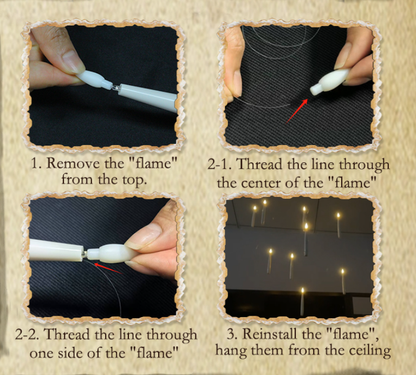 1. Remove the "flame" from the top.

2-1. Thread the line through the center of the "flame"

2-2. Thread the line through one side of the "flame"

3. Reinstall the "flame", hang them from the ceiling