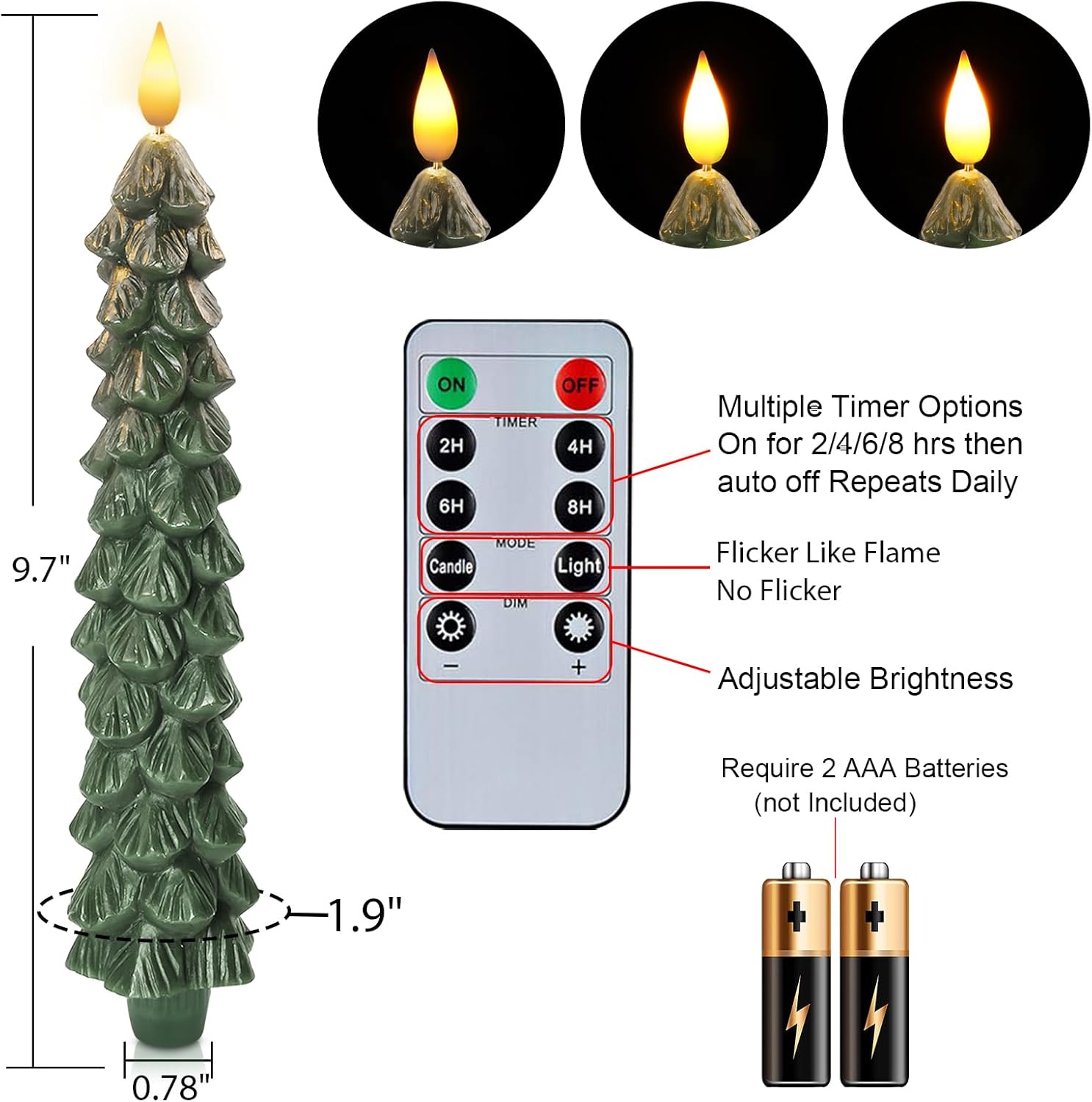 9.7"

1.9"

0.78"

ON OFF

TIMER

2H 4H

6H 8H

MODE

Candle Light

DIM

− +

Multiple Timer Options On for 2/4/6/8 hrs then auto off Repeats Daily

Flicker Like Flame
No Flicker

Adjustable Brightness

Require 2 AAA Batteries (not Included)