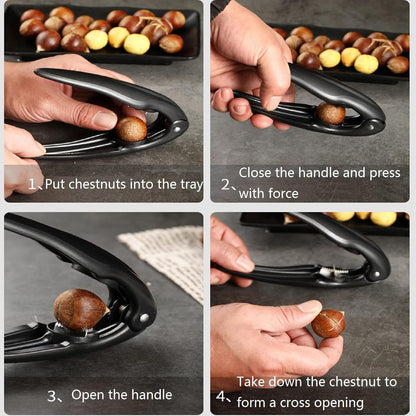 1、Put chestnuts into the tray

2、Close the handle and press with force

3、Open the handle

4、Take down the chestnut to form a cross opening